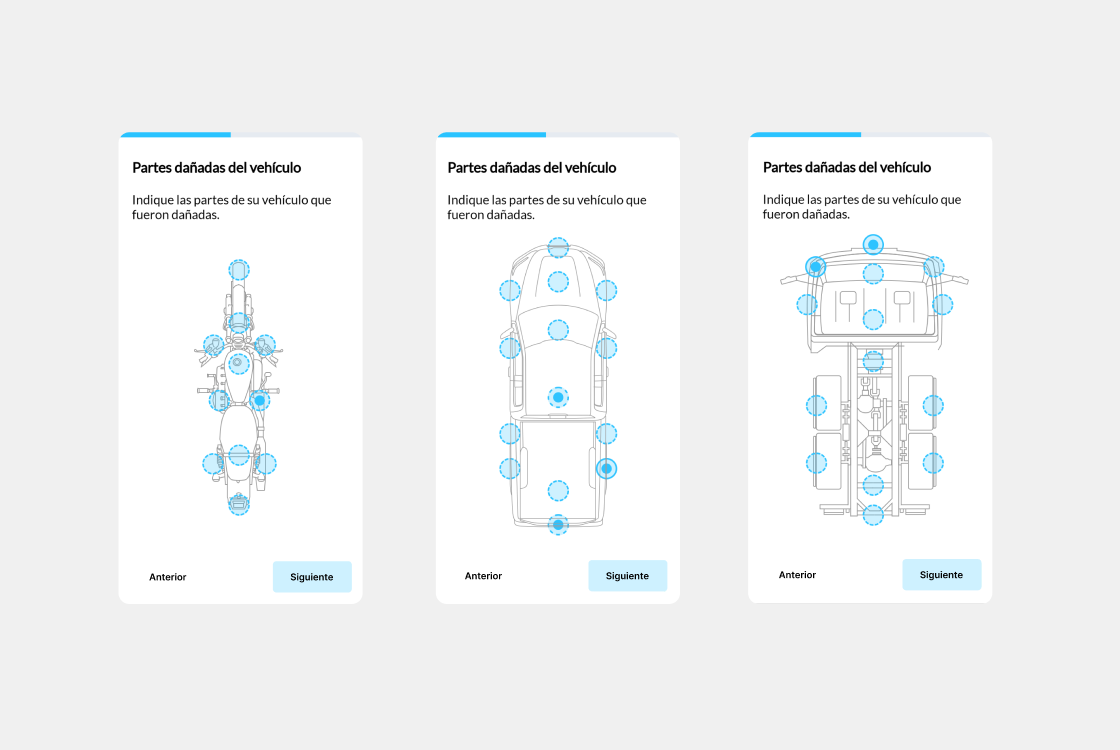 Partes dañadas del vehículo

Indique las partes de su vehículo que fueron dañadas.

Anterior

Siguiente

Partes dañadas del vehículo

Indique las partes de su vehículo que fueron dañadas.

Anterior

Siguiente

Partes dañadas del vehículo

Indique las partes de su vehículo que fueron dañadas.

Anterior

Siguiente